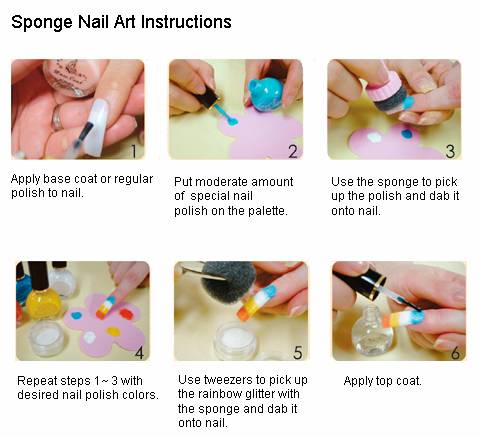 Sponge Nail Art Instructions

1

Apply base coat or regular polish to nail.

2

Put moderate amount of special nail polish on the palette.

3

Use the sponge to pick up the polish and dab it onto nail.

4

Repeat steps 1 ~ 3 with desired nail polish colors.

5

Use tweezers to pick up the rainbow glitter with the sponge and dab it onto nail.

6

Apply top coat.