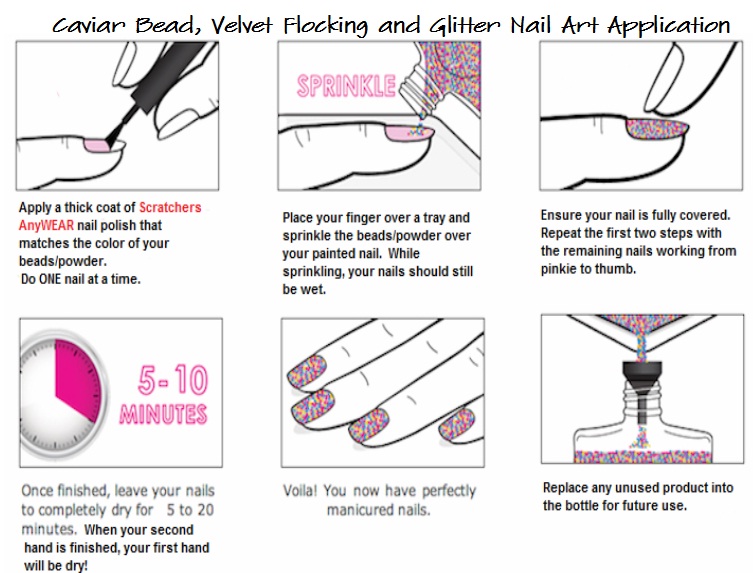 Caviar Bead, Velvet Flocking and Glitter Nail Art Application

Apply a thick coat of Scratchers AnyWEAR nail polish that matches the color of your beads/powder.
Do ONE nail at a time.

SPRINKLE

Place your finger over a tray and sprinkle the beads/powder over your painted nail. While sprinkling, your nails should still be wet.

Ensure your nail is fully covered. Repeat the first two steps with the remaining nails working from pinkie to thumb.

5-10 MINUTES

Once finished, leave your nails to completely dry for 5 to 20 minutes. When your second hand is finished, your first hand will be dry!

Voila! You now have perfectly manicured nails.

Replace any unused product into the bottle for future use.