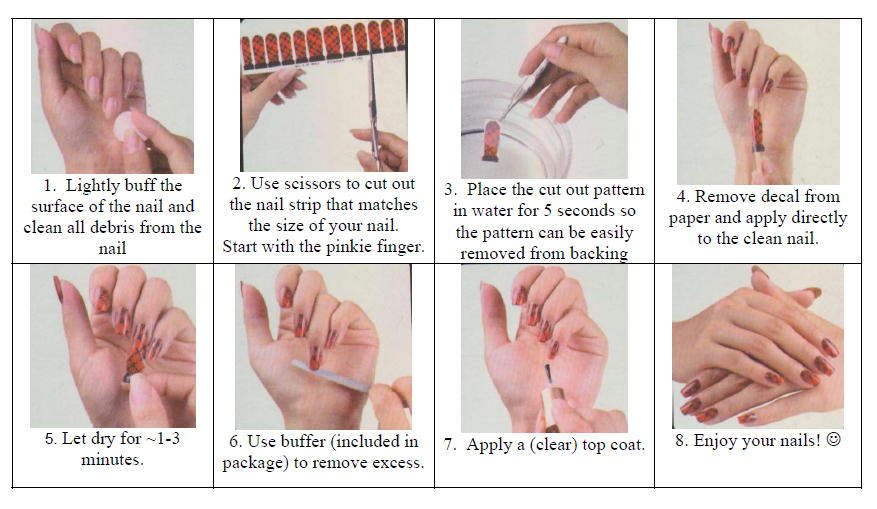 | 1. Lightly buff the surface of the nail and clean all debris from the nail | 2. Use scissors to cut out the nail strip that matches the size of your nail. Start with the pinkie finger. | 3. Place the cut out pattern in water for 5 seconds so the pattern can be easily removed from backing | 4. Remove decal from paper and apply directly to the clean nail. |
|---|---|---|---|
| 5. Let dry for ~1-3 minutes. | 6. Use buffer (included in package) to remove excess. | 7. Apply a (clear) top coat. | 8. Enjoy your nails! ☺ |